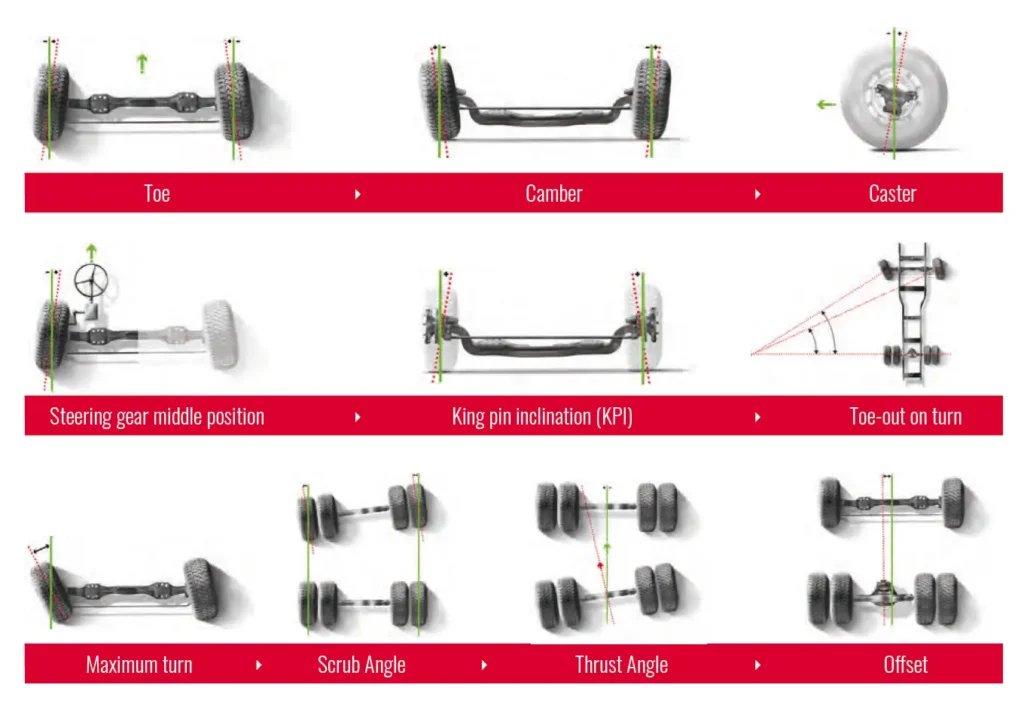 Toe

Camber

Caster

Steering gear middle position

King pin inclination (KPI)

Toe-out on turn

Maximum turn

Scrub Angle

Thrust Angle

Offset